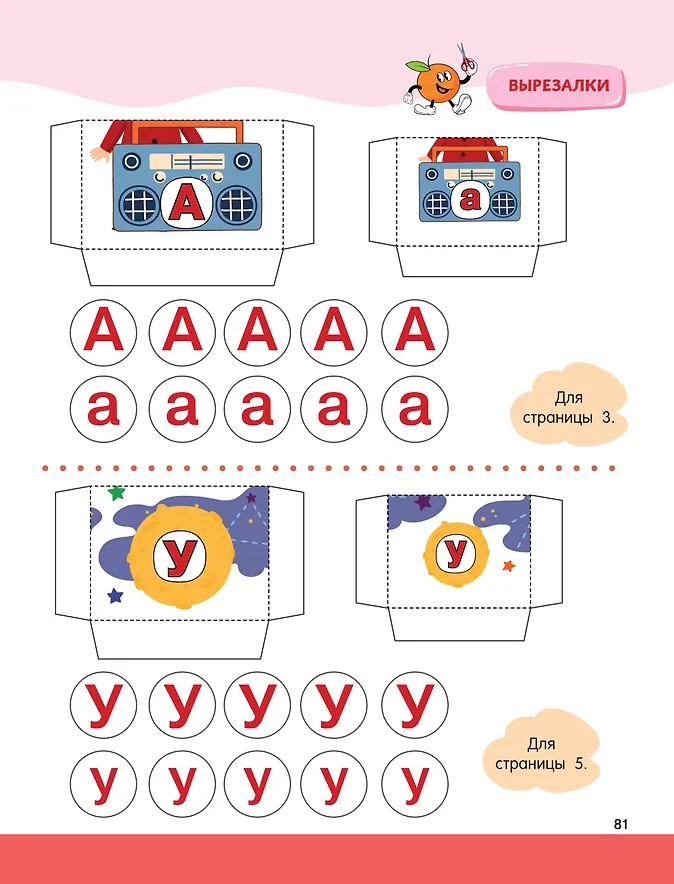 ВЫРЕЗАЛКИ

А

а

А А А А А

а а а а а

Для страницы 3.

У

у

У У У У У

у у у у у

Для страницы 5.

81