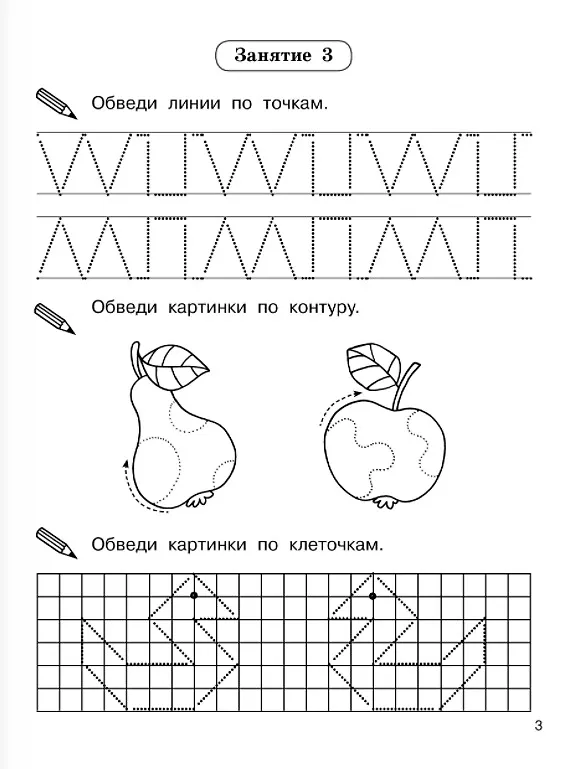 Занятие 3

Обведи линии по точкам.

Обведи картинки по контуру.

Обведи картинки по клеточкам.

3