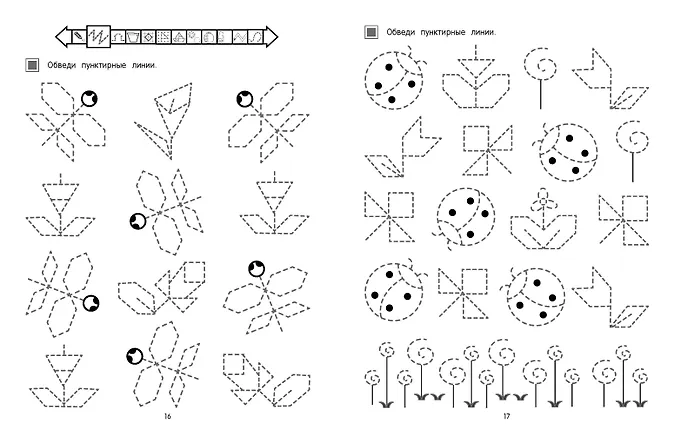 Обведи пунктирные линии.

16

Обведи пунктирные линии.

17