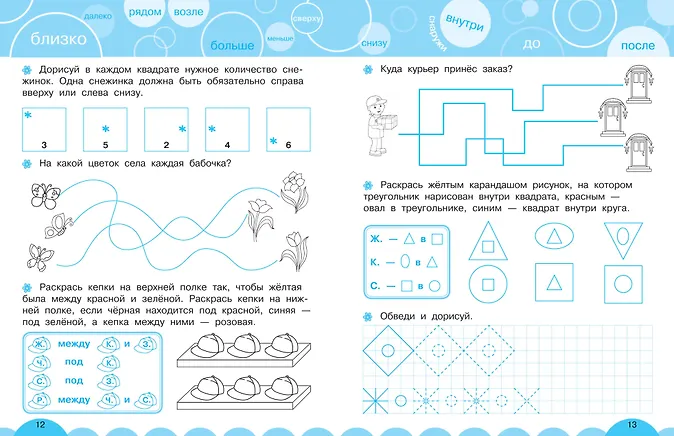 близко далеко рядом возле больше меньше сверху снизу снаружи внутри до после

Дорисуй в каждом квадрате нужное количество снежинок. Одна снежинка должна быть обязательно справа вверху или слева снизу.

3 5 2 4 6

На какой цветок села каждая бабочка?

Раскрась кепки на верхней полке так, чтобы жёлтая была между красной и зелёной. Раскрась кепки на нижней полке, если чёрная находится под красной, синяя — под зелёной, а кепка между ними — розовая.

Ж. между К. и З.
Ч. под К.
С. под З.
Р. между Ч. и С.

12

Куда курьер принёс заказ?

Раскрась жёлтым карандашом рисунок, на котором треугольник нарисован внутри квадрата, красным — овал в треугольнике, синим — квадрат внутри круга.

Ж. — в
К. — в
С. — в

Обведи и дорисуй.

13