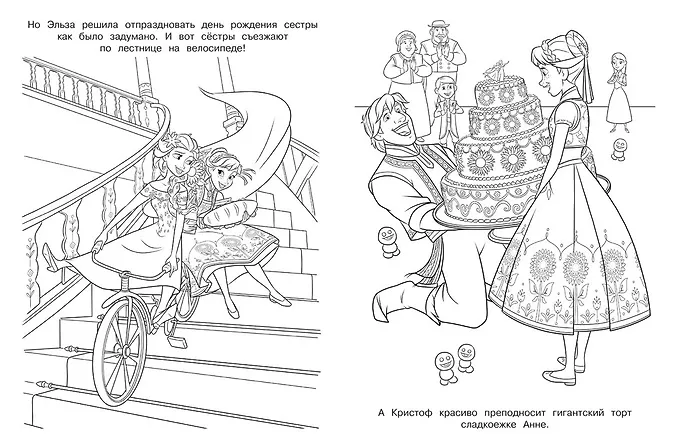 Но Эльза решила отпраздновать день рождения сестры как было задумано. И вот сёстры съезжают по лестнице на велосипеде!

А Кристоф красиво преподносит гигантский торт сладкоежке Анне.